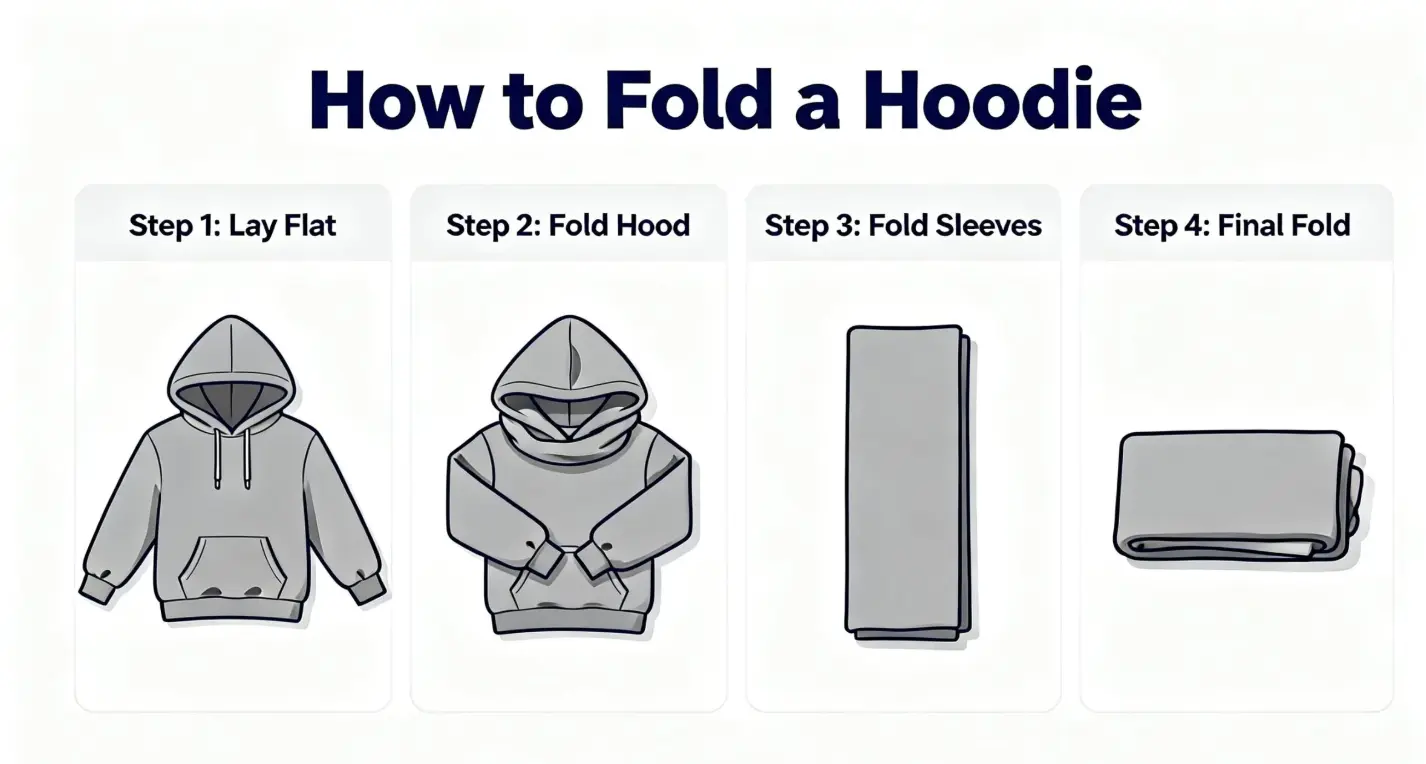 How to Fold a Hoodie

Step 1: Lay Flat

Step 2: Fold Hood

Step 3: Fold Sleeves

Step 4: Final Fold